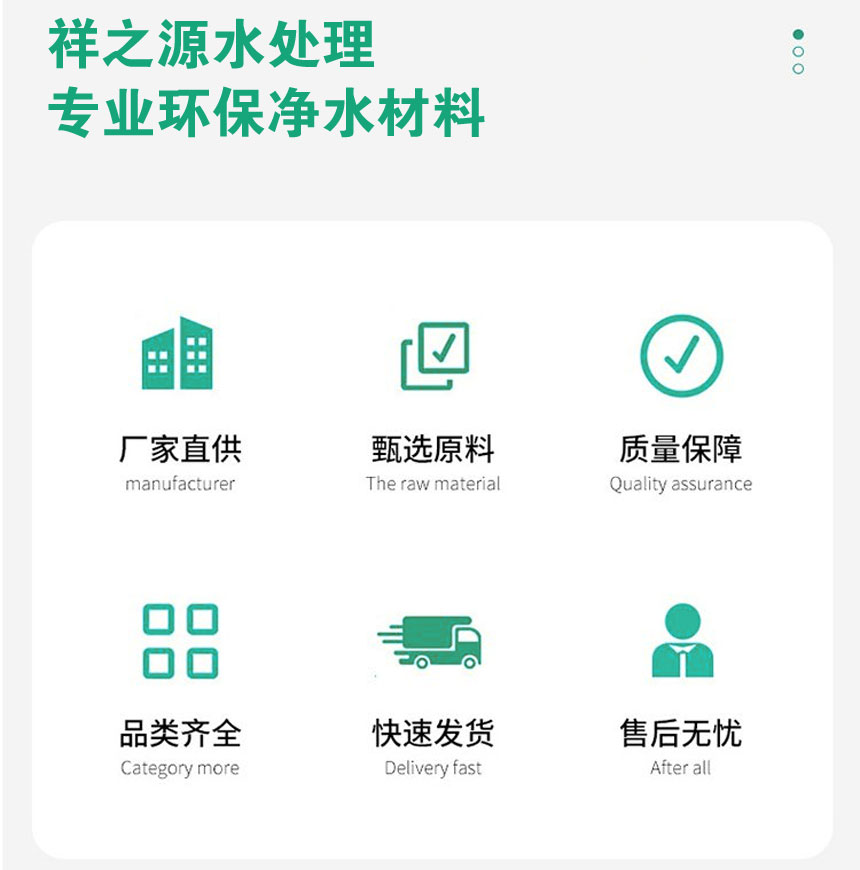 祥之源水处理
专业环保净水材料

厂家直供
manufacturer

甄选原料
The raw material

质量保障
Quality assurance

品类齐全
Category more

快速发货
Delivery fast

售后无忧
After all